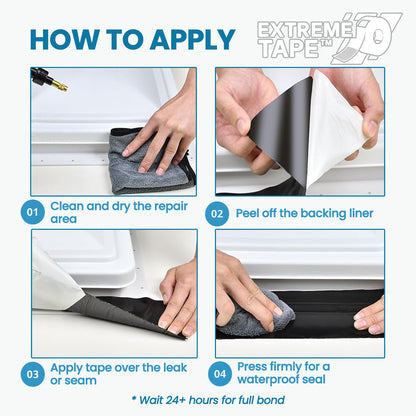 HOW TO APPLY

EXTREME TAPE™

01 Clean and dry the repair area

02 Peel off the backing liner

03 Apply tape over the leak or seam

04 Press firmly for a waterproof seal

* Wait 24+ hours for full bond