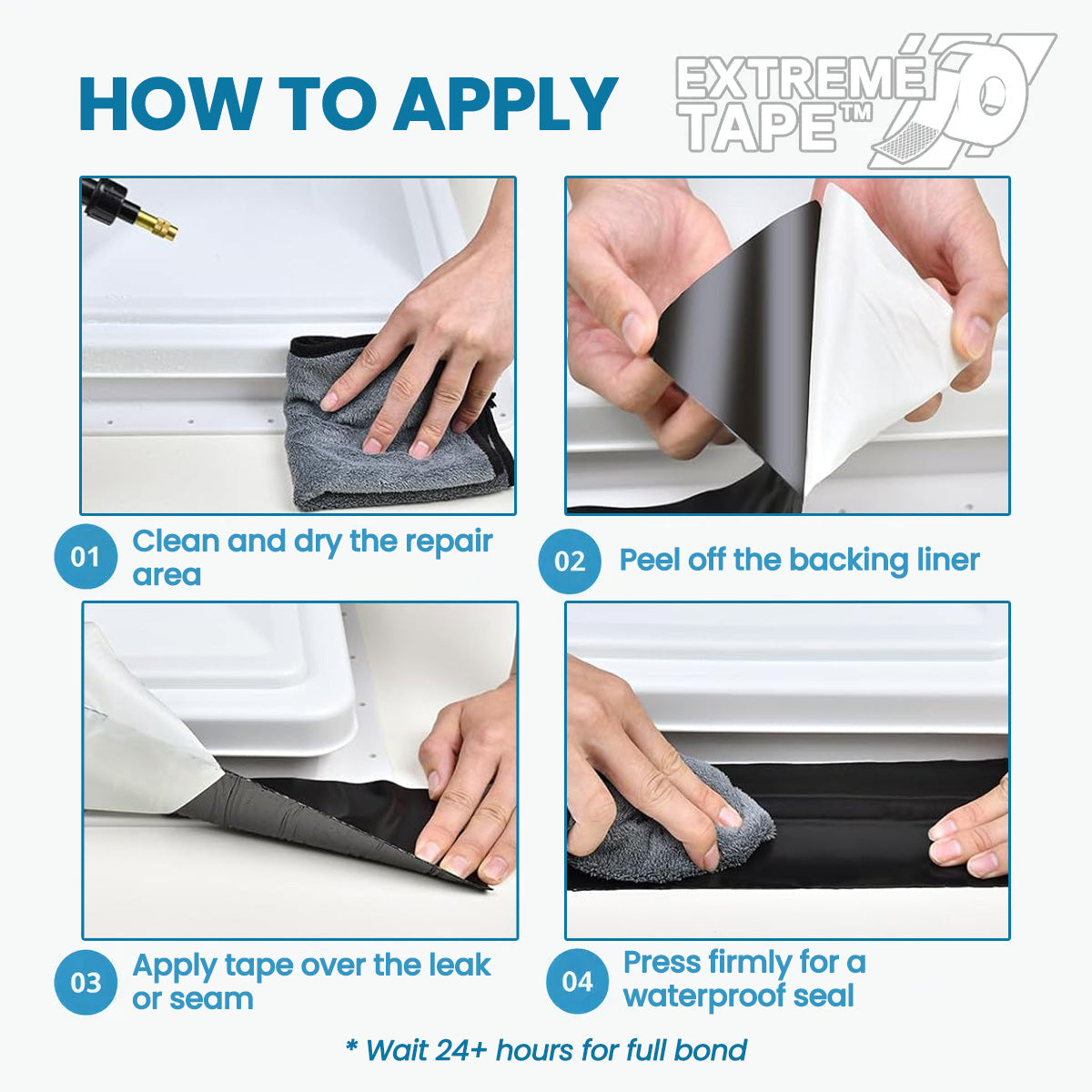 HOW TO APPLY

EXTREME TAPE™

01 Clean and dry the repair area

02 Peel off the backing liner

03 Apply tape over the leak or seam

04 Press firmly for a waterproof seal

* Wait 24+ hours for full bond