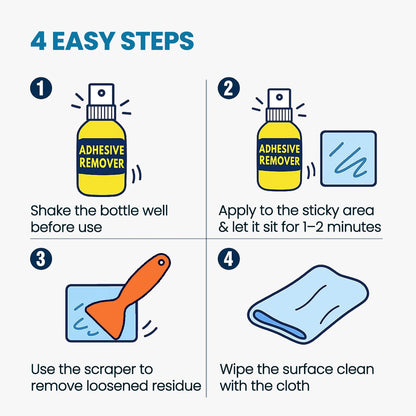 4 EASY STEPS

1

ADHESIVE REMOVER

Shake the bottle well before use

2

ADHESIVE REMOVER

Apply to the sticky area & let it sit for 1–2 minutes

3

Use the scraper to remove loosened residue

4

Wipe the surface clean with the cloth