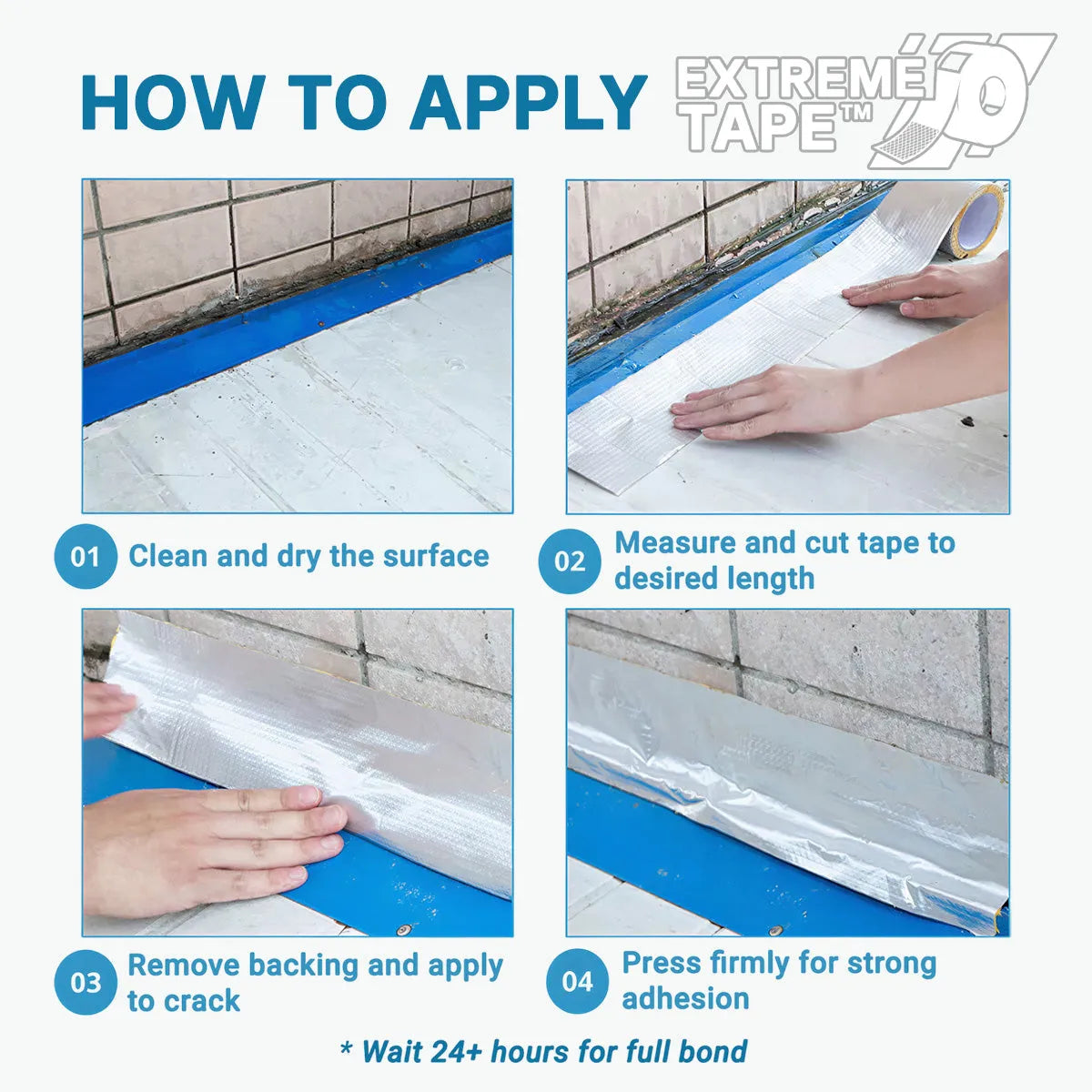 HOW TO APPLY

EXTREME TAPE™

01 Clean and dry the surface

02 Measure and cut tape to desired length

03 Remove backing and apply to crack

04 Press firmly for strong adhesion

* Wait 24+ hours for full bond